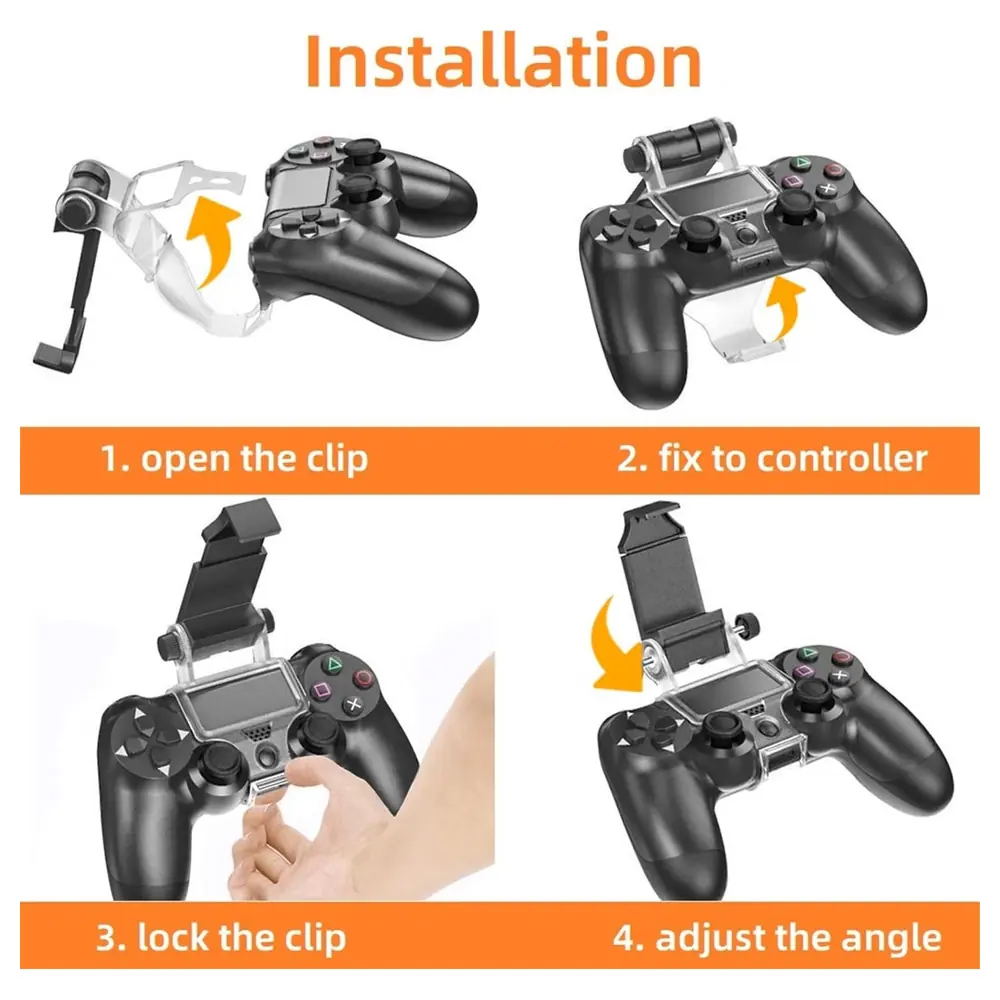 Installation

1. open the clip

2. fix to controller

3. lock the clip

4. adjust the angle